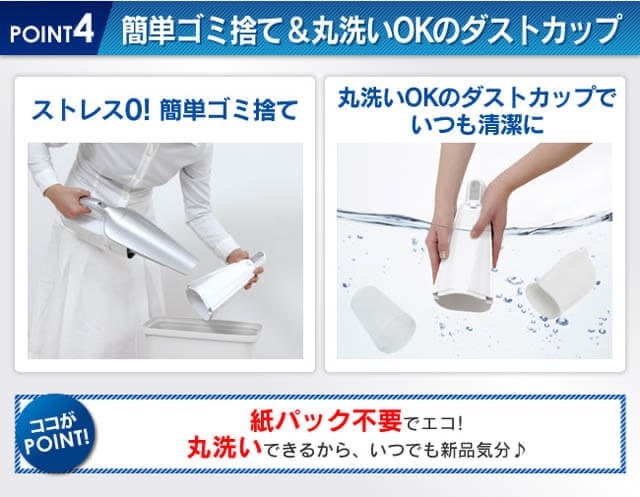 POINT4 簡単ゴミ捨て＆丸洗いOKのダストカップ

ストレス0! 簡単ゴミ捨て

丸洗いOKのダストカップでいつも清潔に

ココがPOINT!

紙パック不要でエコ!
丸洗いできるから、いつでも新品気分♪